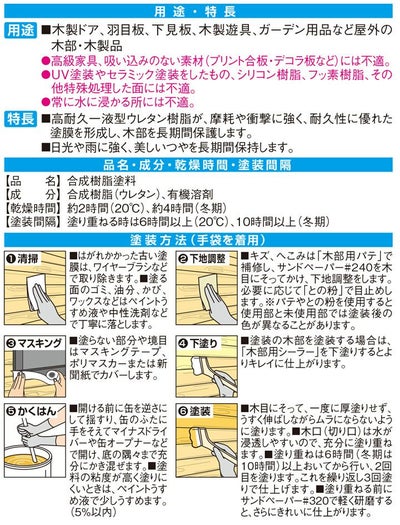 用途・特長

用途 ■木製ドア、羽目板、下見板、木製遊具、ガーデン用品など屋外の木部・木製品
●高級家具、吸い込みのない素材(プリント合板・デコラ板など)には不適。
●UV塗装やセラミック塗装をしたもの、シリコン樹脂、フッ素樹脂、その他特殊処理した面には不適。
●常に水に浸かる所には不適。

特長 ■高耐久一液型ウレタン樹脂が、摩耗や衝撃に強く、耐久性に優れた塗膜を形成し、木部を長期間保護します。
■日光や雨に強く、美しいつやを長期間保持します。

品名・成分・乾燥時間・塗装間隔

【品　　名】合成樹脂塗料
【成　　分】合成樹脂(ウレタン)、有機溶剤
【乾燥時間】約2時間(20℃)、約4時間(冬期)
【塗装間隔】塗り重ねる時は6時間以上(20℃)、10時間以上(冬期)

塗装方法(手袋を着用)

❶清掃 ■はがれかかった古い塗膜は、ワイヤーブラシなどで取り除きます。■塗る面のゴミ、油分、かび、ワックスなどはペイントうすめ液や中性洗剤などで丁寧に落とします。

❷下地調整 ■キズ、へこみは「木部用パテ」で補修し、サンドペーパー#240を木目にそってかけ、下地調整をします。必要に応じて「との粉」で目止めします。※パテやとの粉を使用すると使用部と未使用部では塗装後の色が異なることがあります。

❸マスキング ■塗らない部分や境目はマスキングテープ、ポリマスカーまたは新聞紙でカバーします。

❹下塗り ■塗装の木部を塗装する場合は、「木部用シーラー」を下塗りするとよりキレイに仕上がります。

❺かくはん ■開ける前に缶を逆さにして揺すり、缶のふたに手をそえてマイナスドライバーや缶オープナーなどで開け、底の隅々まで充分にかき混ぜます。■塗料の粘度が高く塗りにくいときは、ペイントうすめ液で少しうすめます。(5%以内)

❻塗装 ■木目にそって、一度に厚塗りせず、うすく伸ばしながらムラにならないように塗ります。■木口(切り口)は水が浸透しやすいので、充分に塗り重ねます。■塗り重ねは6時間(冬期は10時間)以上おいてから行い、2回目を塗ります。これを繰り返し3回塗りで仕上げます。■塗り重ねる前にサンドペーパー#320で軽く研磨すると、さらにきれいに仕上がります。