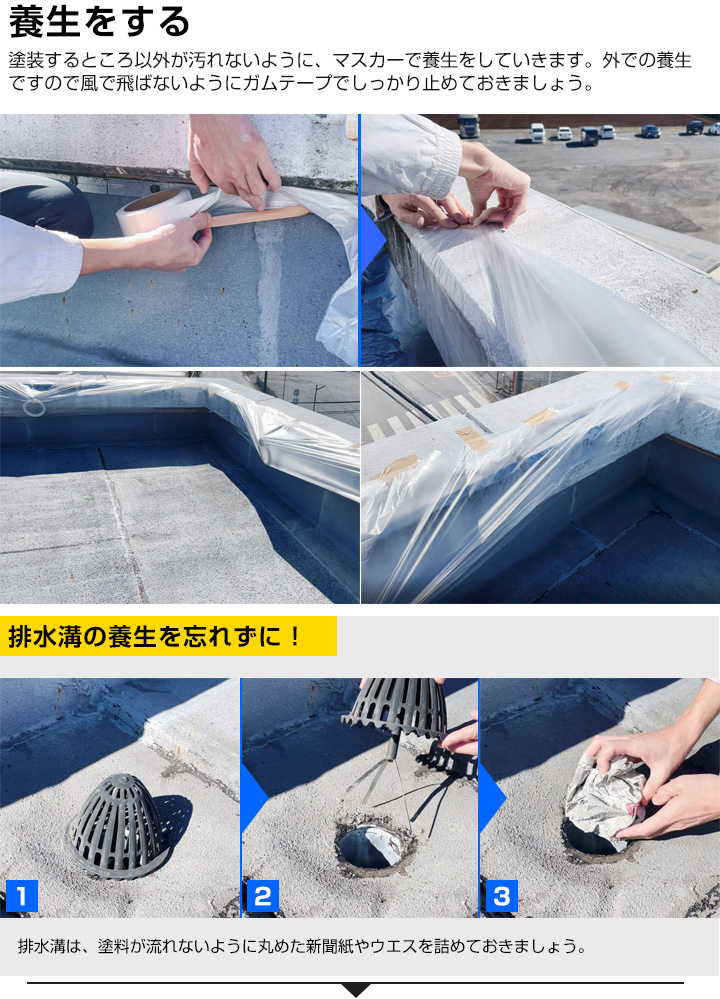 養生をする

塗装するところ以外が汚れないように、マスカーで養生をしていきます。外での養生ですので風で飛ばないようにガムテープでしっかり止めておきましょう。

排水溝の養生を忘れずに！

1

2

3

排水溝は、塗料が流れないように丸めた新聞紙やウエスを詰めておきましょう。