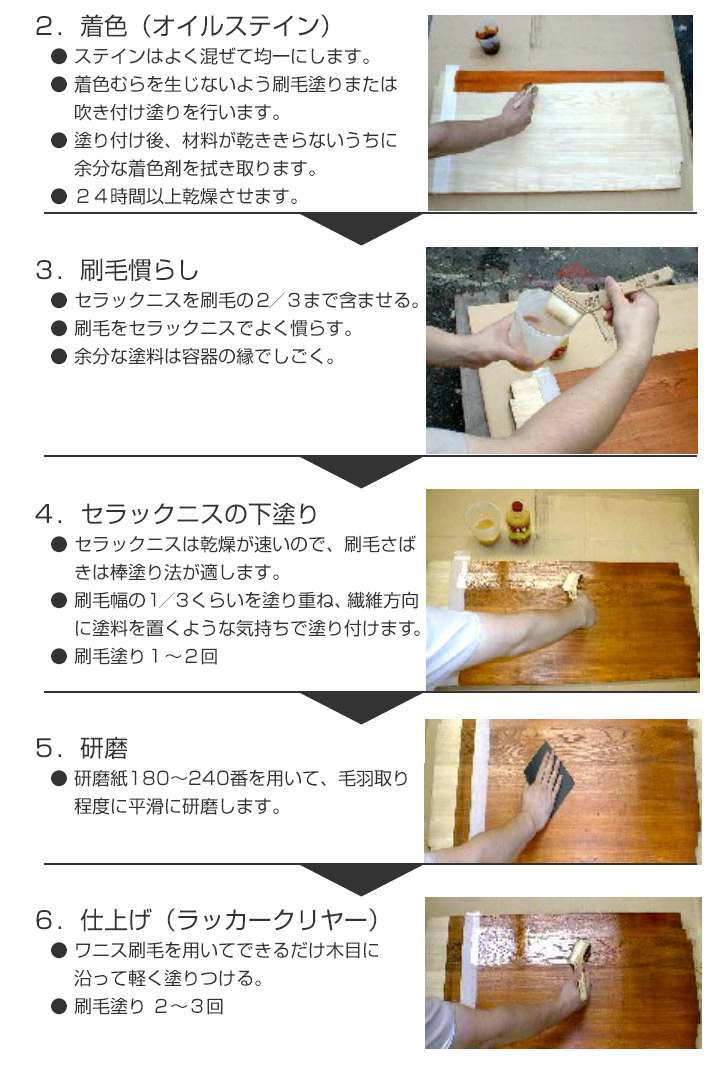 2．着色（オイルステイン）

● ステインはよく混ぜて均一にします。
● 着色むらを生じないよう刷毛塗りまたは吹き付け塗りを行います。
● 塗り付け後、材料が乾ききらないうちに余分な着色剤を拭き取ります。
● ２４時間以上乾燥させます。

3．刷毛慣らし

● セラックニスを刷毛の２／３まで含ませる。
● 刷毛をセラックニスでよく慣らす。
● 余分な塗料は容器の縁でしごく。

4．セラックニスの下塗り

● セラックニスは乾燥が速いので、刷毛さばきは棒塗り法が適します。
● 刷毛幅の１／３くらいを塗り重ね、繊維方向に塗料を置くような気持ちで塗り付けます。
● 刷毛塗り１～２回

5．研磨

● 研磨紙180～240番を用いて、毛羽取り程度に平滑に研磨します。

6．仕上げ（ラッカークリヤー）

● ワニス刷毛を用いてできるだけ木目に沿って軽く塗りつける。
● 刷毛塗り ２～３回