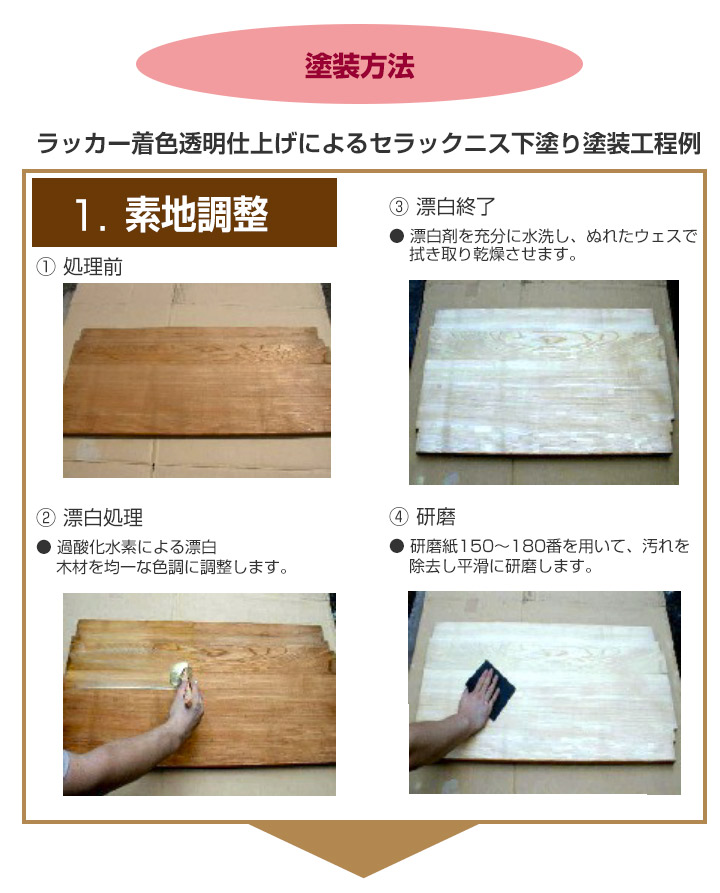 塗装方法

ラッカー着色透明仕上げによるセラックニス下塗り塗装工程例

1. 素地調整

① 処理前

② 漂白処理

● 過酸化水素による漂白
木材を均一な色調に調整します。

③ 漂白終了

● 漂白剤を充分に水洗し、ぬれたウェスで拭き取り乾燥させます。

④ 研磨

● 研磨紙150～180番を用いて、汚れを除去し平滑に研磨します。