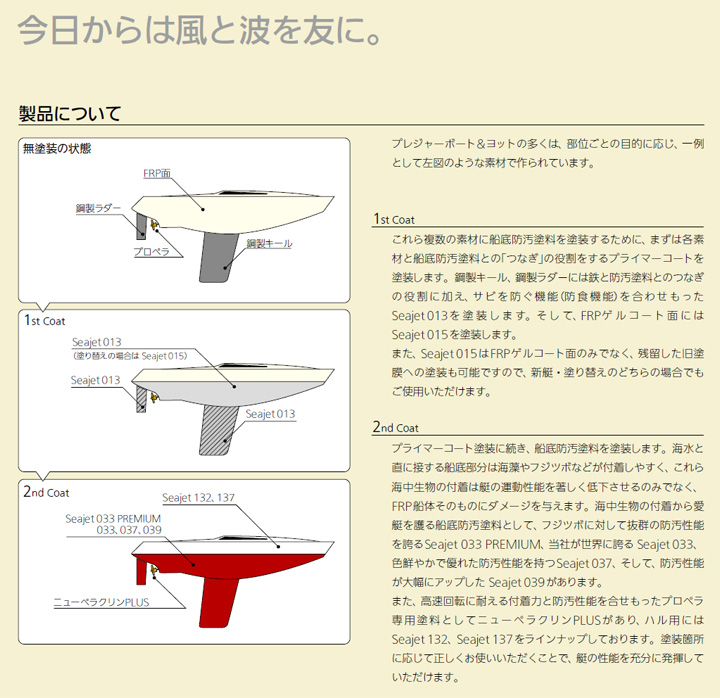 今日からは風と波を友に。

製品について

無塗装の状態

FRP面

鋼製ラダー

プロペラ

鋼製キール

1st Coat

Seajet 013
(塗り替えの場合は Seajet 015)

Seajet 013

Seajet 013

2nd Coat

Seajet 132、137

Seajet 033 PREMIUM
033、037、039

ニューペラクリンPLUS

プレジャーボート＆ヨットの多くは、部位ごとの目的に応じ、一例として左図のような素材で作られています。

1st Coat

これら複数の素材に船底防汚塗料を塗装するために、まずは各素材と船底防汚塗料との「つなぎ」の役割をするプライマーコートを塗装します。鋼製キール、鋼製ラダーには鉄と防汚塗料とのつなぎの役割に加え、サビを防ぐ機能(防食機能)を合わせもったSeajet 013を塗装します。そして、FRPゲルコート面にはSeajet 015を塗装します。
また、Seajet 015はFRPゲルコート面のみでなく、残留した旧塗膜への塗装も可能ですので、新艇・塗り替えのどちらの場合でもご使用いただけます。

2nd Coat

プライマーコート塗装に続き、船底防汚塗料を塗装します。海水と直に接する船底部分は海藻やフジツボなどが付着しやすく、これら海中生物の付着は艇の運動性能を著しく低下させるのみでなく、FRP船体そのものにダメージを与えます。海中生物の付着から愛艇を護る船底防汚塗料として、フジツボに対して抜群の防汚性能を誇るSeajet 033 PREMIUM、当社が世界に誇る Seajet 033、色鮮やかで優れた防汚性能を持つSeajet 037、そして、防汚性能が大幅にアップした Seajet 039があります。
また、高速回転に耐える付着力と防汚性能を合せもったプロペラ専用塗料としてニューペラクリンPLUSがあり、ハル用にはSeajet 132、Seajet 137をラインナップしております。塗装箇所に応じて正しくお使いいただくことで、艇の性能を充分に発揮していただけます。