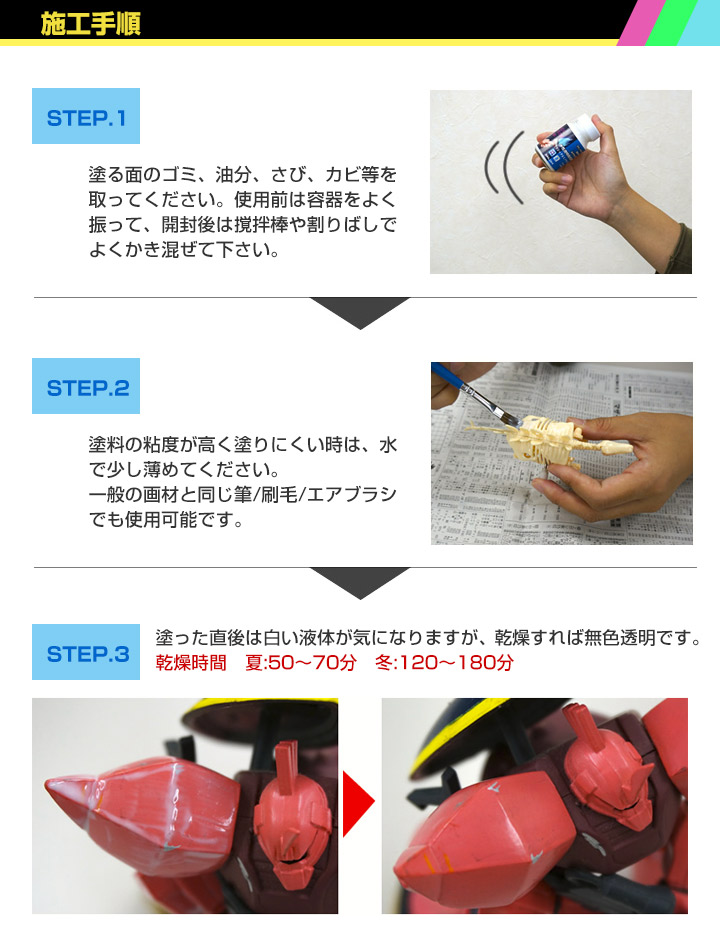 施工手順

STEP.1

塗る面のゴミ、油分、さび、カビ等を取ってください。使用前は容器をよく振って、開封後は撹拌棒や割りばしでよくかき混ぜて下さい。

STEP.2

塗料の粘度が高く塗りにくい時は、水で少し薄めてください。
一般の画材と同じ筆/刷毛/エアブラシでも使用可能です。

STEP.3

塗った直後は白い液体が気になりますが、乾燥すれば無色透明です。
乾燥時間　夏:50～70分　冬:120～180分