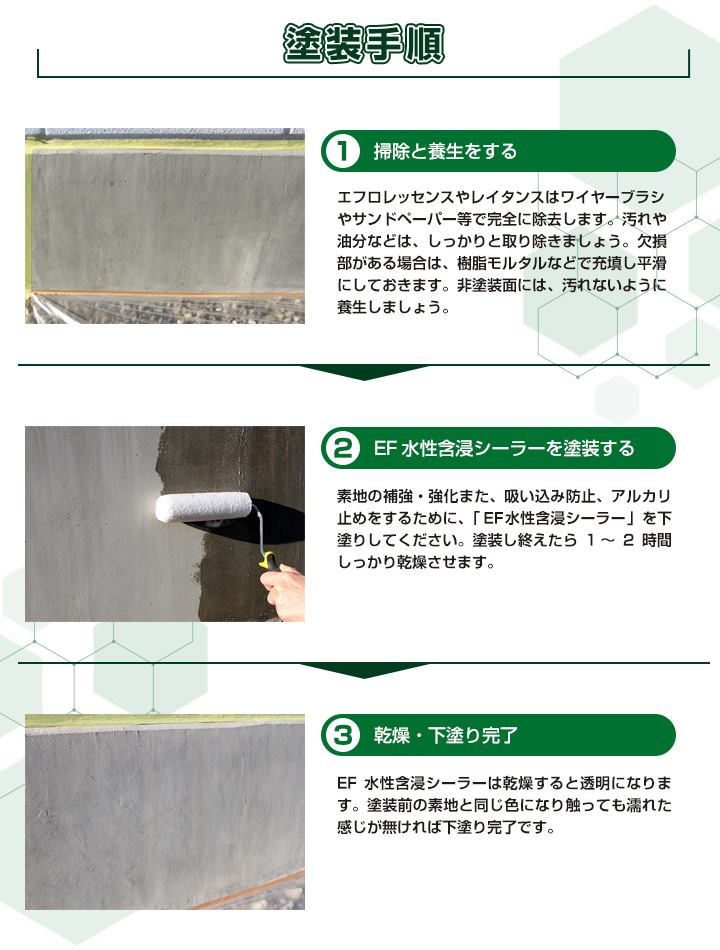 塗装手順

1 掃除と養生をする

エフロレッセンスやレイタンスはワイヤーブラシやサンドペーパー等で完全に除去します。汚れや油分などは、しっかりと取り除きましょう。欠損部がある場合は、樹脂モルタルなどで充填し平滑にしておきます。非塗装面には、汚れないように養生しましょう。

2 EF 水性含浸シーラーを塗装する

素地の補強・強化また、吸い込み防止、アルカリ止めをするために、「EF水性含浸シーラー」を下塗りしてください。塗装し終えたら 1 ～ 2 時間しっかり乾燥させます。

3 乾燥・下塗り完了

EF 水性含浸シーラーは乾燥すると透明になります。塗装前の素地と同じ色になり触っても濡れた感じが無ければ下塗り完了です。