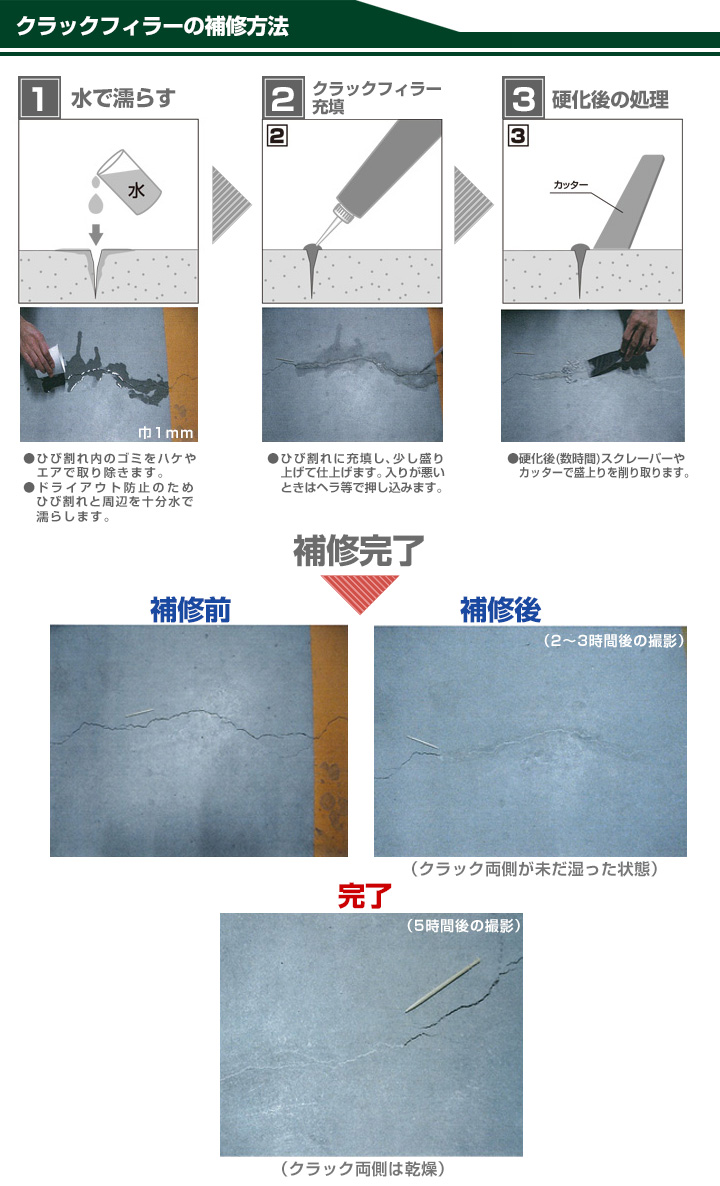 クラックフィラーの補修方法

1 水で濡らす

水

巾1mm

●ひび割れ内のゴミをハケやエアで取り除きます。
●ドライアウト防止のためひび割れと周辺を十分水で濡らします。

2 クラックフィラー充填

2

●ひび割れに充填し、少し盛り上げて仕上げます。入りが悪いときはヘラ等で押し込みます。

3 硬化後の処理

3

カッター

●硬化後(数時間)スクレーパーやカッターで盛上りを削り取ります。

補修完了

補修前

補修後

(2~3時間後の撮影)

(クラック両側が未だ湿った状態)

完了

(5時間後の撮影)

(クラック両側は乾燥)