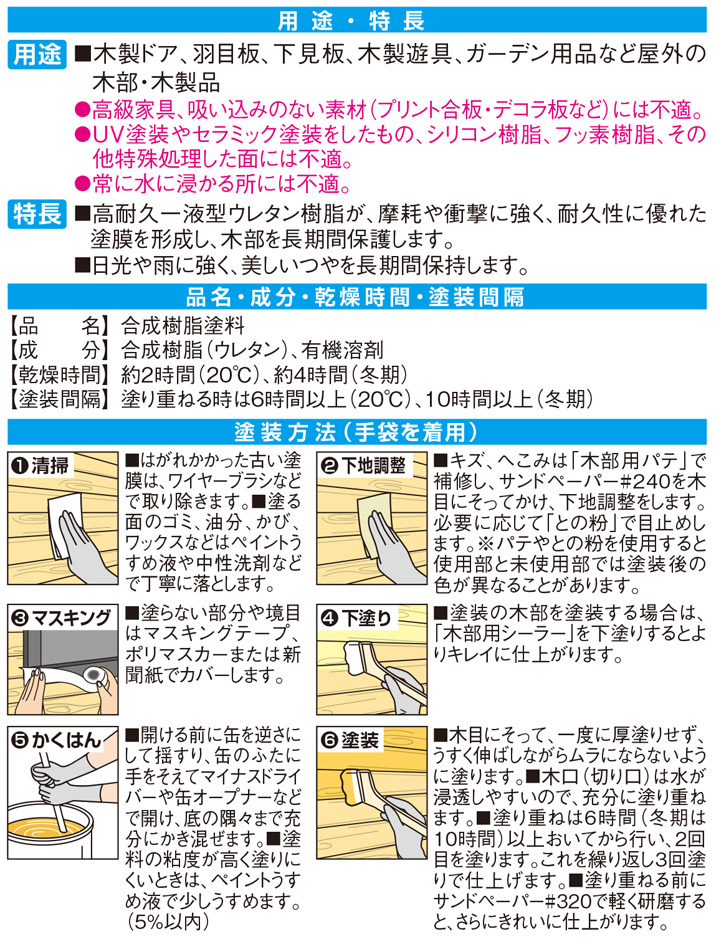 用途・特長

用途 ■木製ドア、羽目板、下見板、木製遊具、ガーデン用品など屋外の木部・木製品
●高級家具、吸い込みのない素材（プリント合板・デコラ板など）には不適。
●UV塗装やセラミック塗装をしたもの、シリコン樹脂、フッ素樹脂、その他特殊処理した面には不適。
●常に水に浸かる所には不適。

特長 ■高耐久一液型ウレタン樹脂が、摩耗や衝撃に強く、耐久性に優れた塗膜を形成し、木部を長期間保護します。
■日光や雨に強く、美しいつやを長期間保持します。

品名・成分・乾燥時間・塗装間隔

【品　　名】合成樹脂塗料
【成　　分】合成樹脂（ウレタン）、有機溶剤
【乾燥時間】約2時間（20℃）、約4時間（冬期）
【塗装間隔】塗り重ねる時は6時間以上（20℃）、10時間以上（冬期）

塗装方法（手袋を着用）

❶清掃
■はがれかかった古い塗膜は、ワイヤーブラシなどで取り除きます。■塗る面のゴミ、油分、かび、ワックスなどはペイントうすめ液や中性洗剤などで丁寧に落とします。

❷下地調整
■キズ、へこみは「木部用パテ」で補修し、サンドペーパー#240を木目にそってかけ、下地調整をします。必要に応じて「との粉」で目止めします。※パテやとの粉を使用すると使用部と未使用部では塗装後の色が異なることがあります。

❸マスキング
■塗らない部分や境目はマスキングテープ、ポリマスカーまたは新聞紙でカバーします。

❹下塗り
■塗装の木部を塗装する場合は、「木部用シーラー」を下塗りするとよりキレイに仕上がります。

❺かくはん
■開ける前に缶を逆さにして揺すり、缶のふたに手をそえてマイナスドライバーや缶オープナーなどで開け、底の隅々まで充分にかき混ぜます。■塗料の粘度が高く塗りにくいときは、ペイントうすめ液で少しうすめます。（5%以内）

❻塗装
■木目にそって、一度に厚塗りせず、うすく伸ばしながらムラにならないように塗ります。■木口（切り口）は水が浸透しやすいので、充分に塗り重ねます。■塗り重ねは6時間（冬期は10時間）以上おいてから行い、2回目を塗ります。これを繰り返し3回塗りで仕上げます。■塗り重ねる前にサンドペーパー#320で軽く研磨すると、さらにきれいに仕上がります。