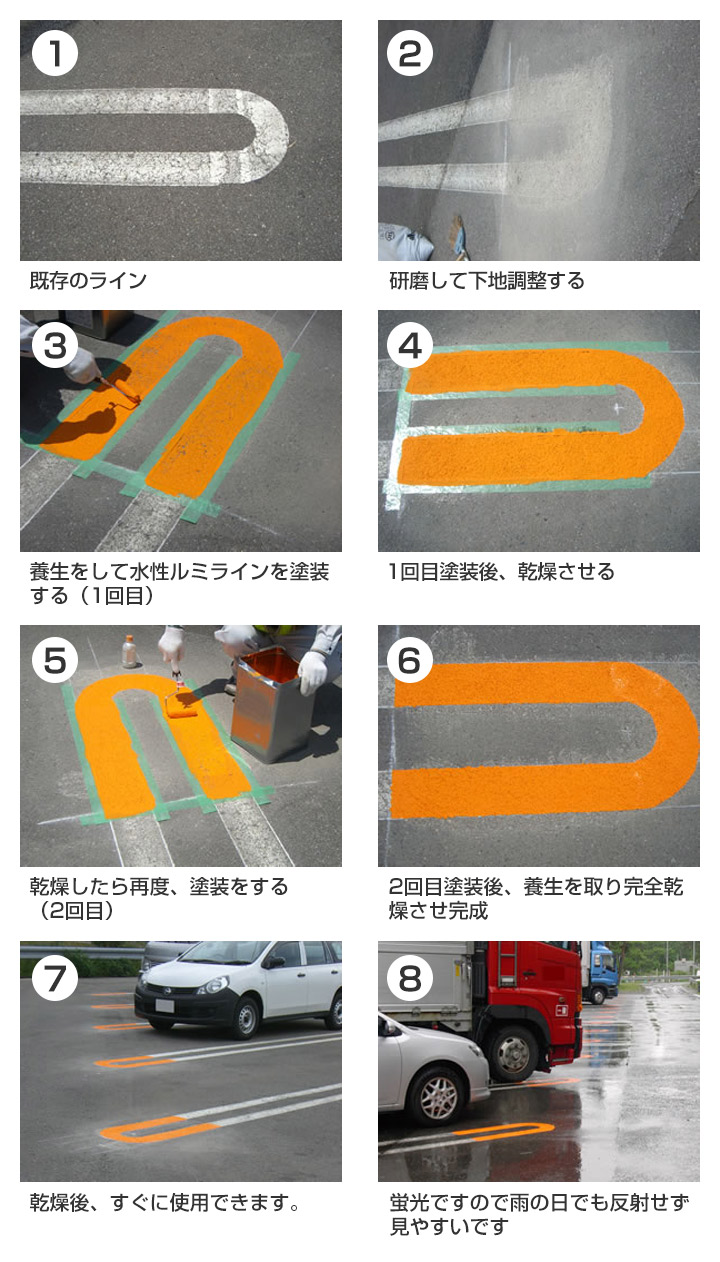 1

既存のライン

2

研磨して下地調整する

3

養生をして水性ルミラインを塗装する（1回目）

4

1回目塗装後、乾燥させる

5

乾燥したら再度、塗装をする（2回目）

6

2回目塗装後、養生を取り完全乾燥させ完成

7

乾燥後、すぐに使用できます。

8

蛍光ですので雨の日でも反射せず見やすいです