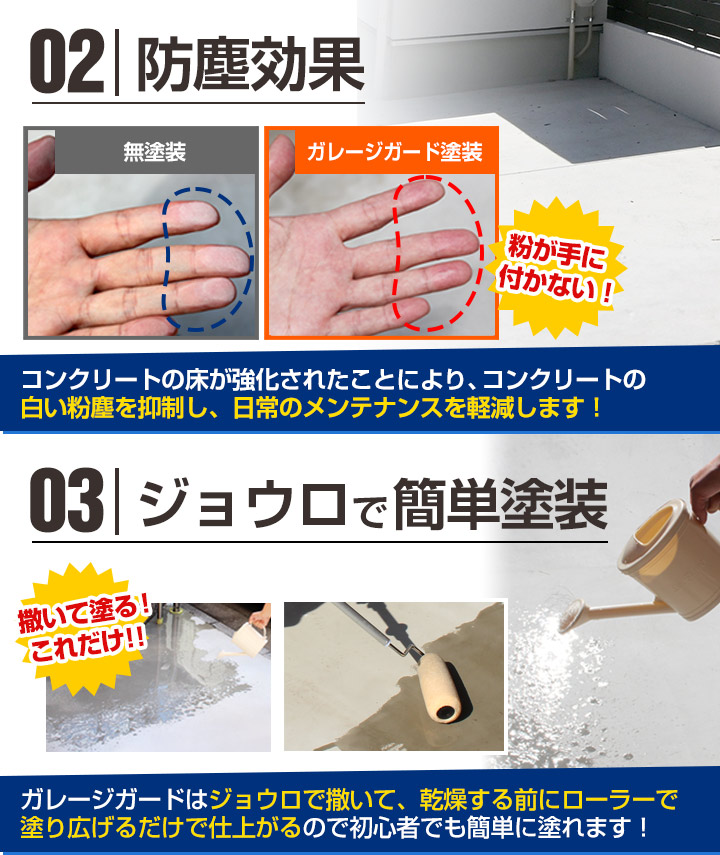 02 防塵効果

無塗装

ガレージガード塗装

粉が手に付かない！

コンクリートの床が強化されたことにより、コンクリートの白い粉塵を抑制し、日常のメンテナンスを軽減します！

03 ジョウロで簡単塗装

撒いて塗る！これだけ!!

ガレージガードはジョウロで撒いて、乾燥する前にローラーで塗り広げるだけで仕上がるので初心者でも簡単に塗れます！