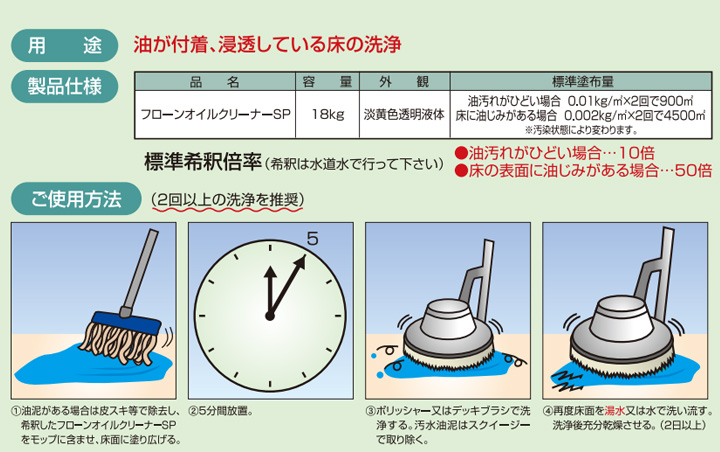 用　途　油が付着、浸透している床の洗浄

製品仕様

| 品　名 | 容　量 | 外　観 | 標準塗布量 |
|---|---|---|---|
| フローンオイルクリーナーSP | 18kg | 淡黄色透明液体 | 油汚れがひどい場合　0.01kg/㎡×2回で900㎡ 床に油じみがある場合　0.002kg/㎡×2回で4500㎡ ※汚染状態により変わります。 |

標準希釈倍率（希釈は水道水で行って下さい）
●油汚れがひどい場合…10倍
●床の表面に油じみがある場合…50倍

ご使用方法　（2回以上の洗浄を推奨）

5

①油泥がある場合は皮スキ等で除去し、希釈したフローンオイルクリーナーSPをモップに含ませ、床面に塗り広げる。

②5分間放置。

③ポリッシャー又はデッキブラシで洗浄する。汚水油泥はスクイージーで取り除く。

④再度床面を湯水又は水で洗い流す。洗浄後充分乾燥させる。（2日以上）