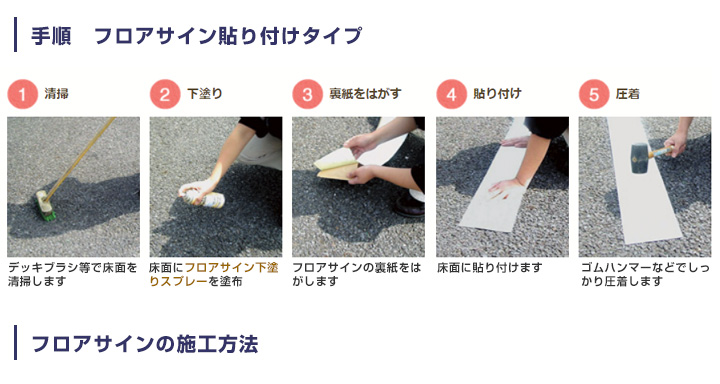 手順　フロアサイン貼り付けタイプ

1 清掃

デッキブラシ等で床面を清掃します

2 下塗り

床面にフロアサイン下塗りスプレーを塗布

3 裏紙をはがす

フロアサインの裏紙をはがします

4 貼り付け

床面に貼り付けます

5 圧着

ゴムハンマーなどでしっかり圧着します

フロアサインの施工方法